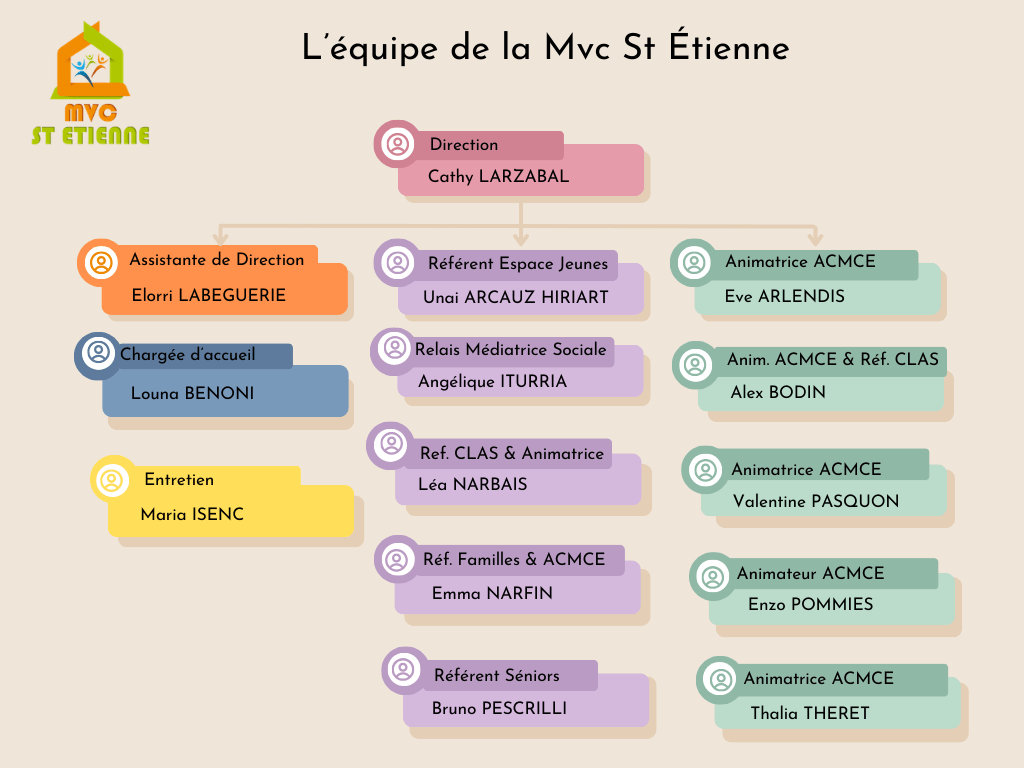 MVC
ST ETIENNE

L'équipe de la Mvc St Étienne

Direction
Cathy LARZABAL

Assistante de Direction
Elorri LABEGUERIE

Chargée d'accueil
Louna BENONI

Entretien
Maria ISENC

Référent Espace Jeunes
Unai ARCAUZ HIRIART

Relais Médiatrice Sociale
Angélique ITURRIA

Ref. CLAS & Animatrice
Léa NARBAIS

Réf. Familles & ACMCE
Emma NARFIN

Référent Séniors
Bruno PESCRILLI

Animatrice ACMCE
Eve ARLENDIS

Anim. ACMCE & Réf. CLAS
Alex BODIN

Animatrice ACMCE
Valentine PASQUON

Animateur ACMCE
Enzo POMMIES

Animatrice ACMCE
Thalia THERET